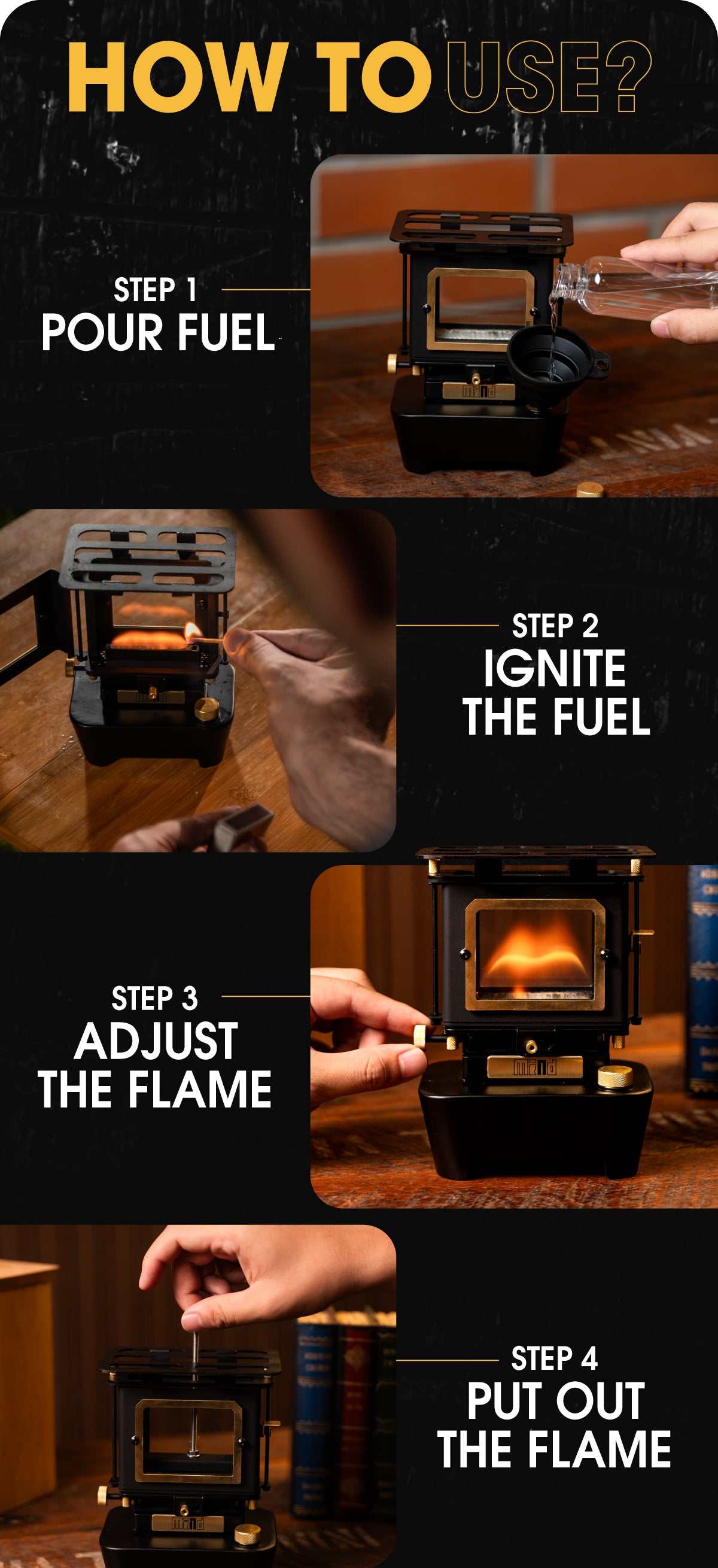 HOW TO USE?

STEP 1
POUR FUEL

STEP 2
IGNITE
THE FUEL

STEP 3
ADJUST
THE FLAME

STEP 4
PUT OUT
THE FLAME